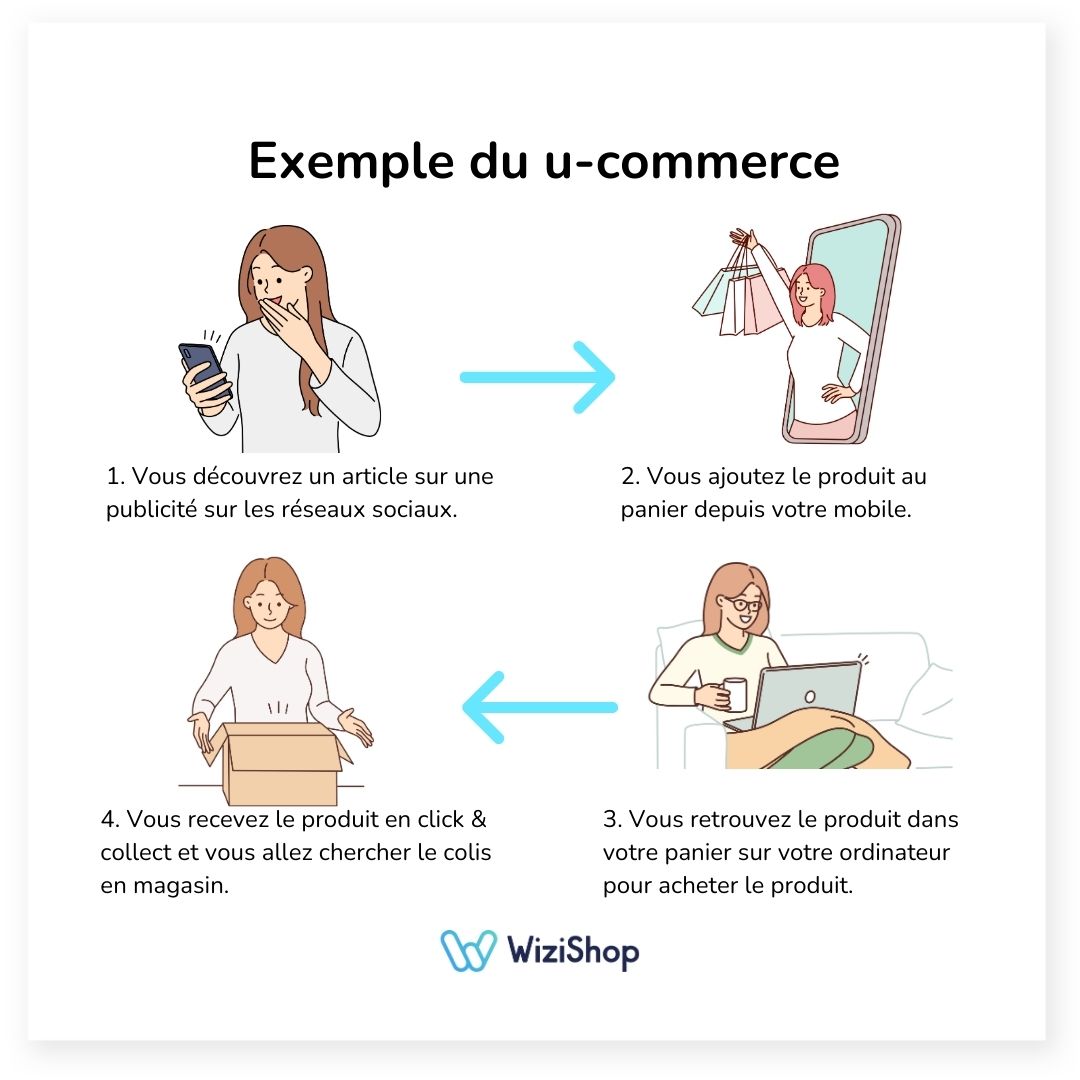 Exemple du u-commerce

1. Vous découvrez un article sur une publicité sur les réseaux sociaux.

2. Vous ajoutez le produit au panier depuis votre mobile.

3. Vous retrouvez le produit dans votre panier sur votre ordinateur pour acheter le produit.

4. Vous recevez le produit en click & collect et vous allez chercher le colis en magasin.

WiziShop