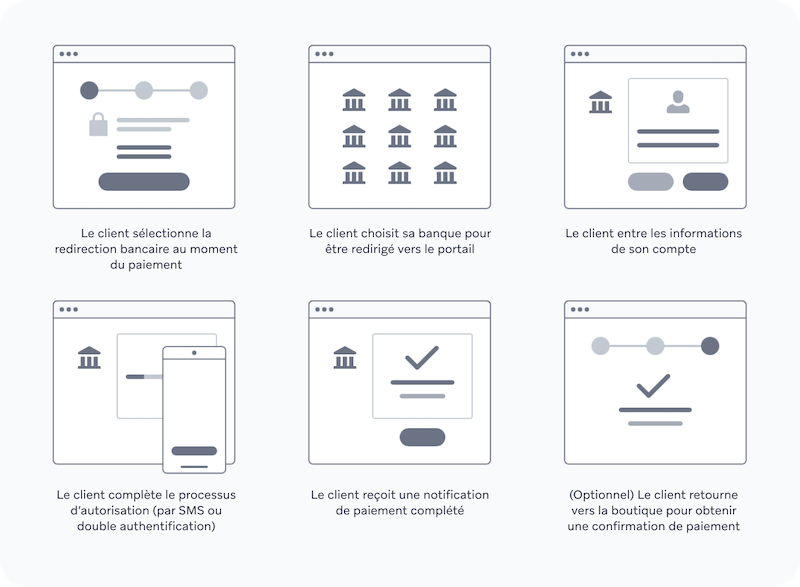 Le client sélectionne la redirection bancaire au moment du paiement

Le client choisit sa banque pour être redirigé vers le portail

Le client entre les informations de son compte

Le client complète le processus d'autorisation (par SMS ou double authentification)

Le client reçoit une notification de paiement complété

(Optionnel) Le client retourne vers la boutique pour obtenir une confirmation de paiement